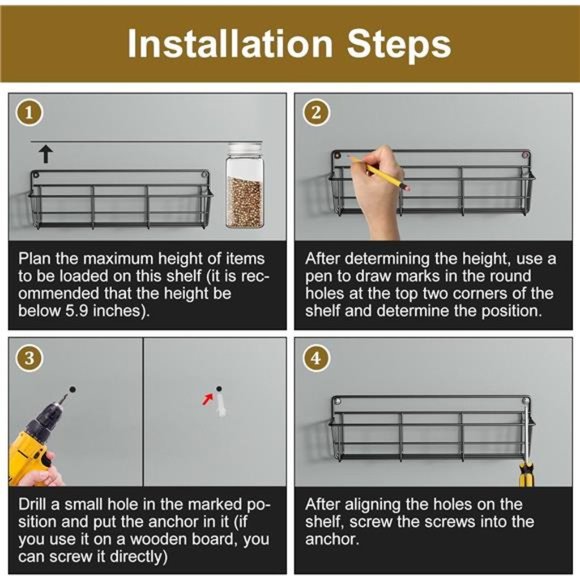 Installation Steps

1

Plan the maximum height of items to be loaded on this shelf (it is recommended that the height be below 5.9 inches).

2

After determining the height, use a pen to draw marks in the round holes at the top two corners of the shelf and determine the position.

3

Drill a small hole in the marked position and put the anchor in it (if you use it on a wooden board, you can screw it directly)

4

After aligning the holes on the shelf, screw the screws into the anchor.